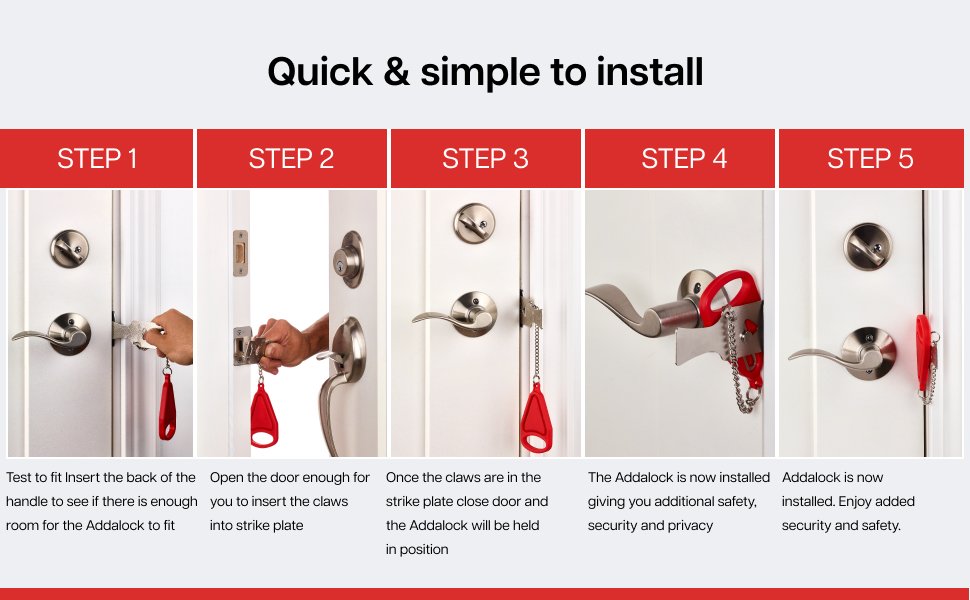 Quick & simple to install

STEP 1

Test to fit Insert the back of the handle to see if there is enough room for the Addalock to fit

STEP 2

Open the door enough for you to insert the claws into strike plate

STEP 3

Once the claws are in the strike plate close door and the Addalock will be held in position

STEP 4

The Addalock is now installed giving you additional safety, security and privacy

STEP 5

Addalock is now installed. Enjoy added security and safety.